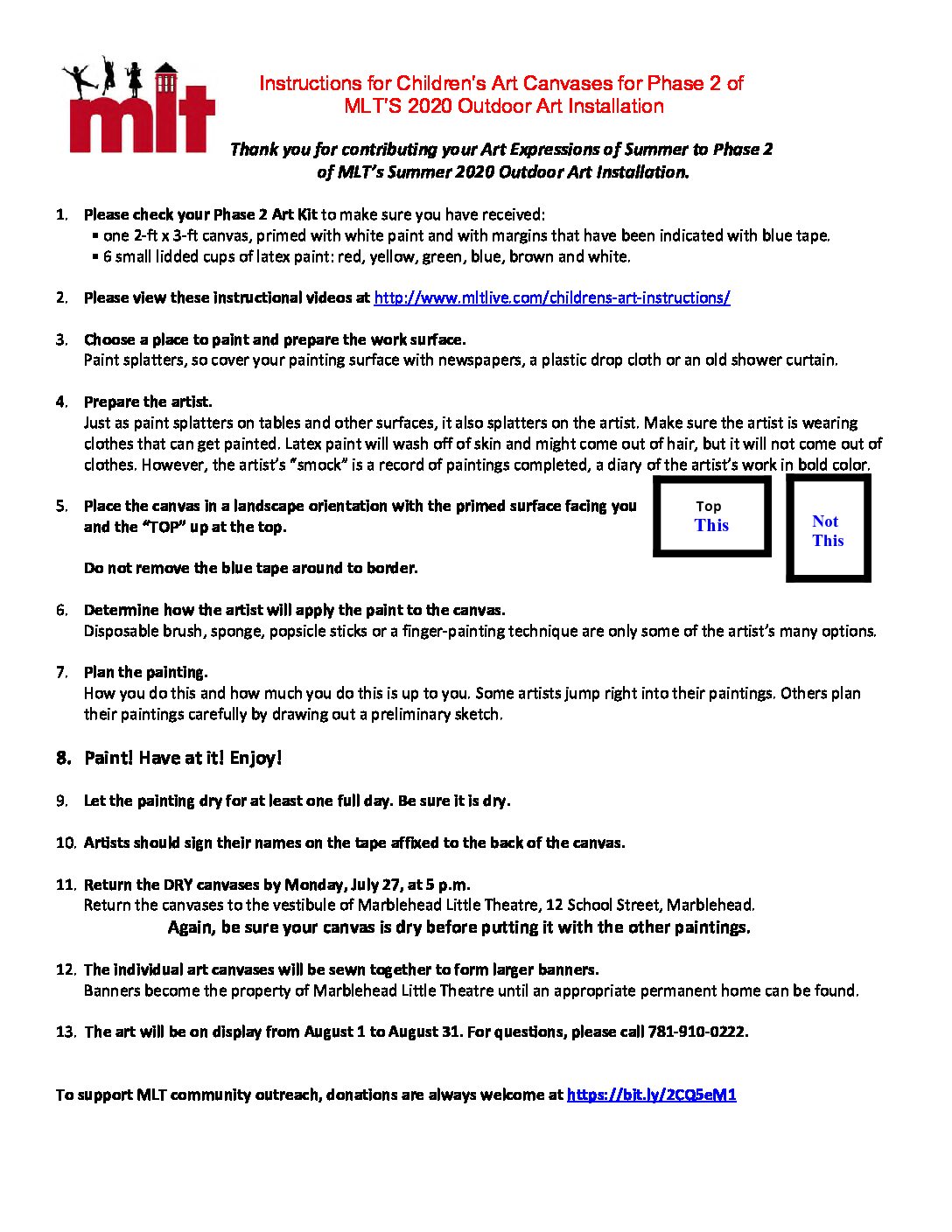 mlt

Instructions for Children's Art Canvases for Phase 2 of MLT'S 2020 Outdoor Art Installation

Thank you for contributing your Art Expressions of Summer to Phase 2 of MLT's Summer 2020 Outdoor Art Installation.

1. Please check your Phase 2 Art Kit to make sure you have received:
▪ one 2-ft x 3-ft canvas, primed with white paint and with margins that have been indicated with blue tape.
▪ 6 small lidded cups of latex paint: red, yellow, green, blue, brown and white.

2. Please view these instructional videos at http://www.mltlive.com/childrens-art-instructions/

3. Choose a place to paint and prepare the work surface.
Paint splatters, so cover your painting surface with newspapers, a plastic drop cloth or an old shower curtain.

4. Prepare the artist.
Just as paint splatters on tables and other surfaces, it also splatters on the artist. Make sure the artist is wearing clothes that can get painted. Latex paint will wash off of skin and might come out of hair, but it will not come out of clothes. However, the artist's "smock" is a record of paintings completed, a diary of the artist's work in bold color.

5. Place the canvas in a landscape orientation with the primed surface facing you and the "TOP" up at the top.

Do not remove the blue tape around to border.

Top
This

Not
This

6. Determine how the artist will apply the paint to the canvas.
Disposable brush, sponge, popsicle sticks or a finger-painting technique are only some of the artist's many options.

7. Plan the painting.
How you do this and how much you do this is up to you. Some artists jump right into their paintings. Others plan their paintings carefully by drawing out a preliminary sketch.

8. Paint! Have at it! Enjoy!

9. Let the painting dry for at least one full day. Be sure it is dry.

10. Artists should sign their names on the tape affixed to the back of the canvas.

11. Return the DRY canvases by Monday, July 27, at 5 p.m.
Return the canvases to the vestibule of Marblehead Little Theatre, 12 School Street, Marblehead.
Again, be sure your canvas is dry before putting it with the other paintings.

12. The individual art canvases will be sewn together to form larger banners.
Banners become the property of Marblehead Little Theatre until an appropriate permanent home can be found.

13. The art will be on display from August 1 to August 31. For questions, please call 781-910-0222.

To support MLT community outreach, donations are always welcome at https://bit.ly/2CQ5eM1